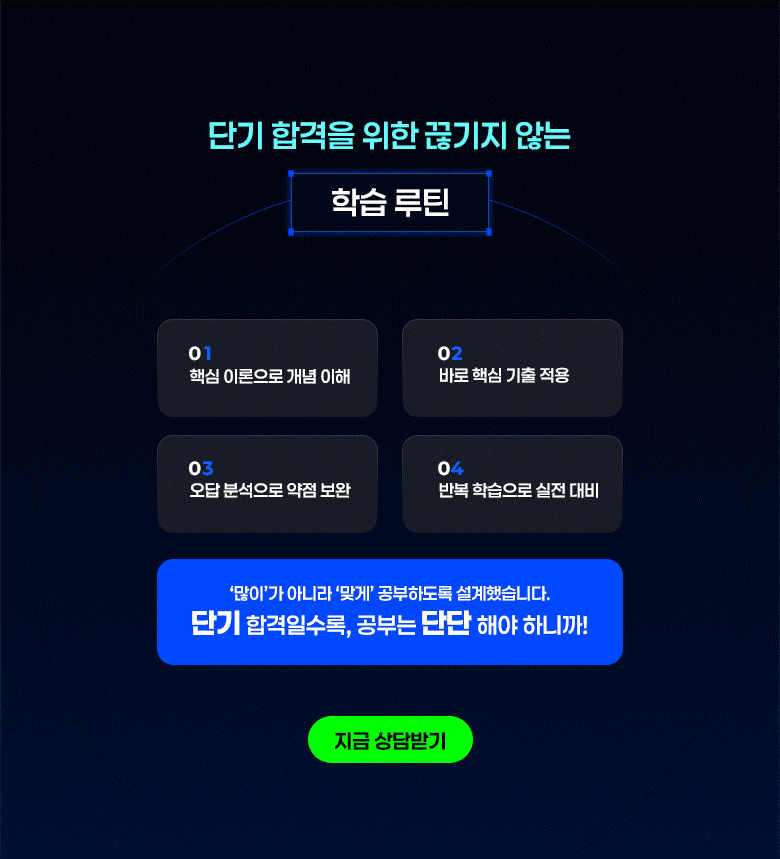 단기 합격을 위한 끊기지 않는

학습 루틴

01
핵심 이론으로 개념 이해

02
바로 핵심 기출 적용

03
오답 분석으로 약점 보완

04
반복 학습으로 실전 대비

'많이'가 아니라 '맞게' 공부하도록 설계했습니다.
단기 합격일수록, 공부는 단단 해야 하니까!

지금 상담받기